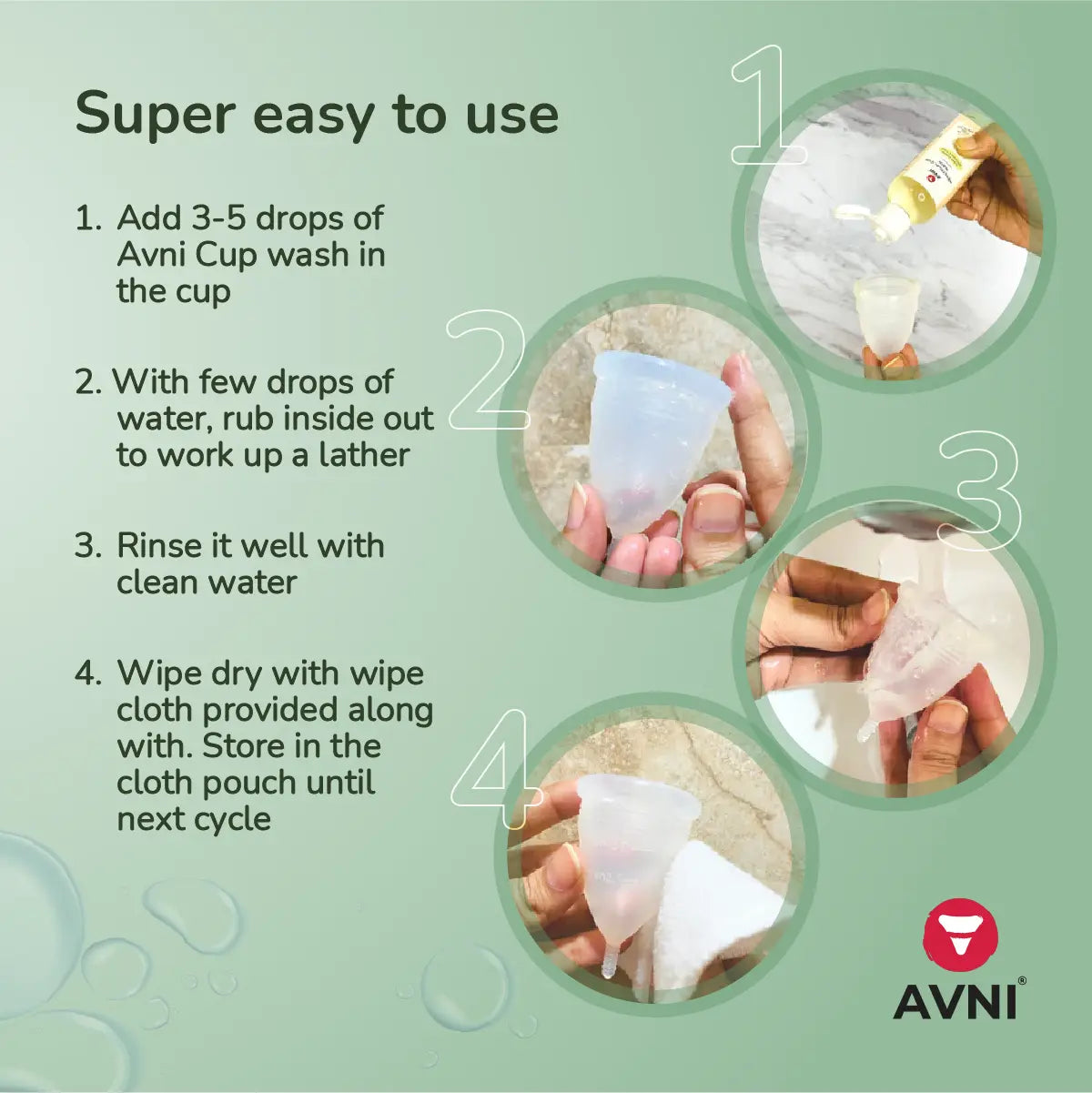 Super easy to use

1. Add 3-5 drops of Avni Cup wash in the cup

2. With few drops of water, rub inside out to work up a lather

3. Rinse it well with clean water

4. Wipe dry with wipe cloth provided along with. Store in the cloth pouch until next cycle

1

2

3

4

AVNI®