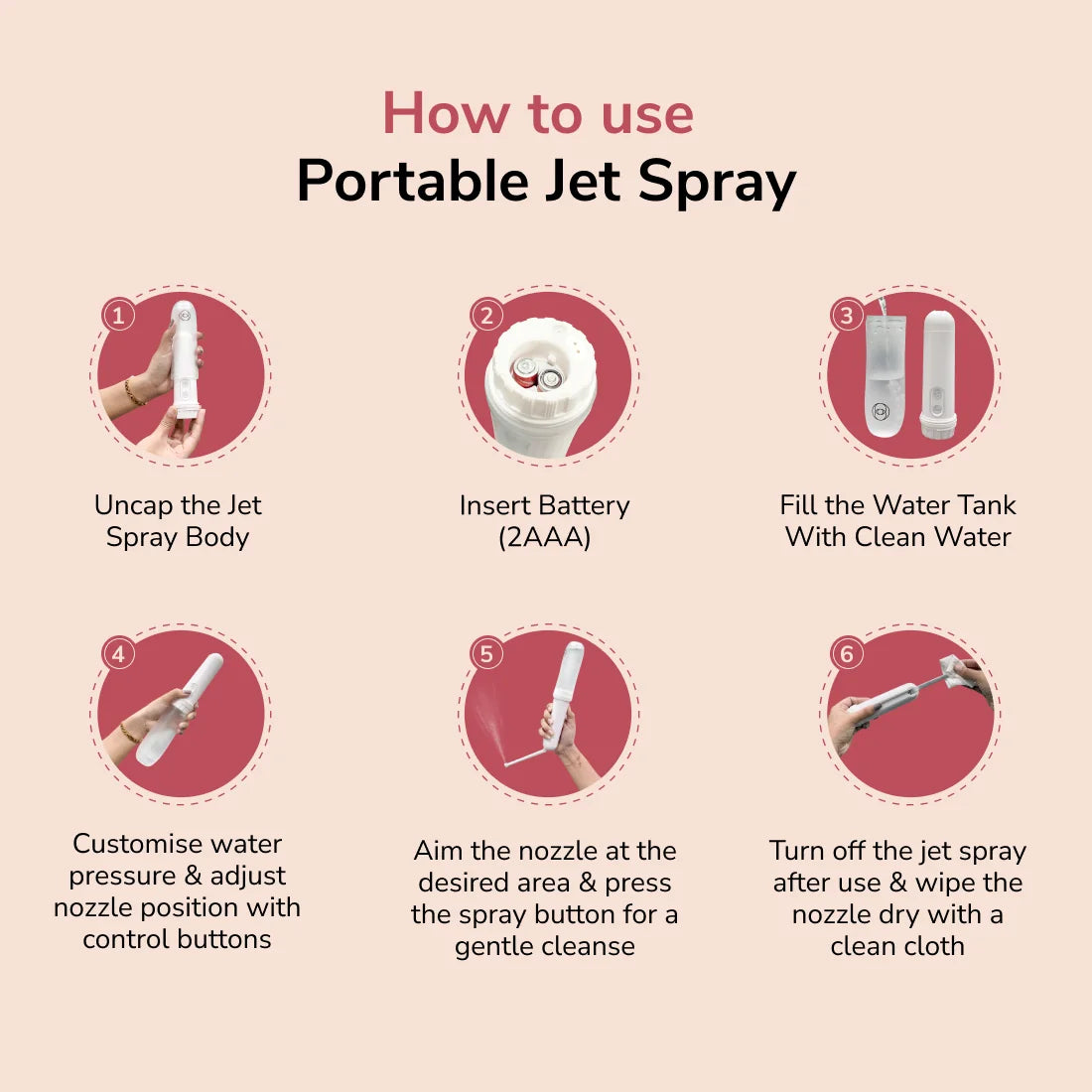 How to use
Portable Jet Spray

1
Uncap the Jet Spray Body

2
Insert Battery (2AAA)

3
Fill the Water Tank With Clean Water

4
Customise water pressure & adjust nozzle position with control buttons

5
Aim the nozzle at the desired area & press the spray button for a gentle cleanse

6
Turn off the jet spray after use & wipe the nozzle dry with a clean cloth