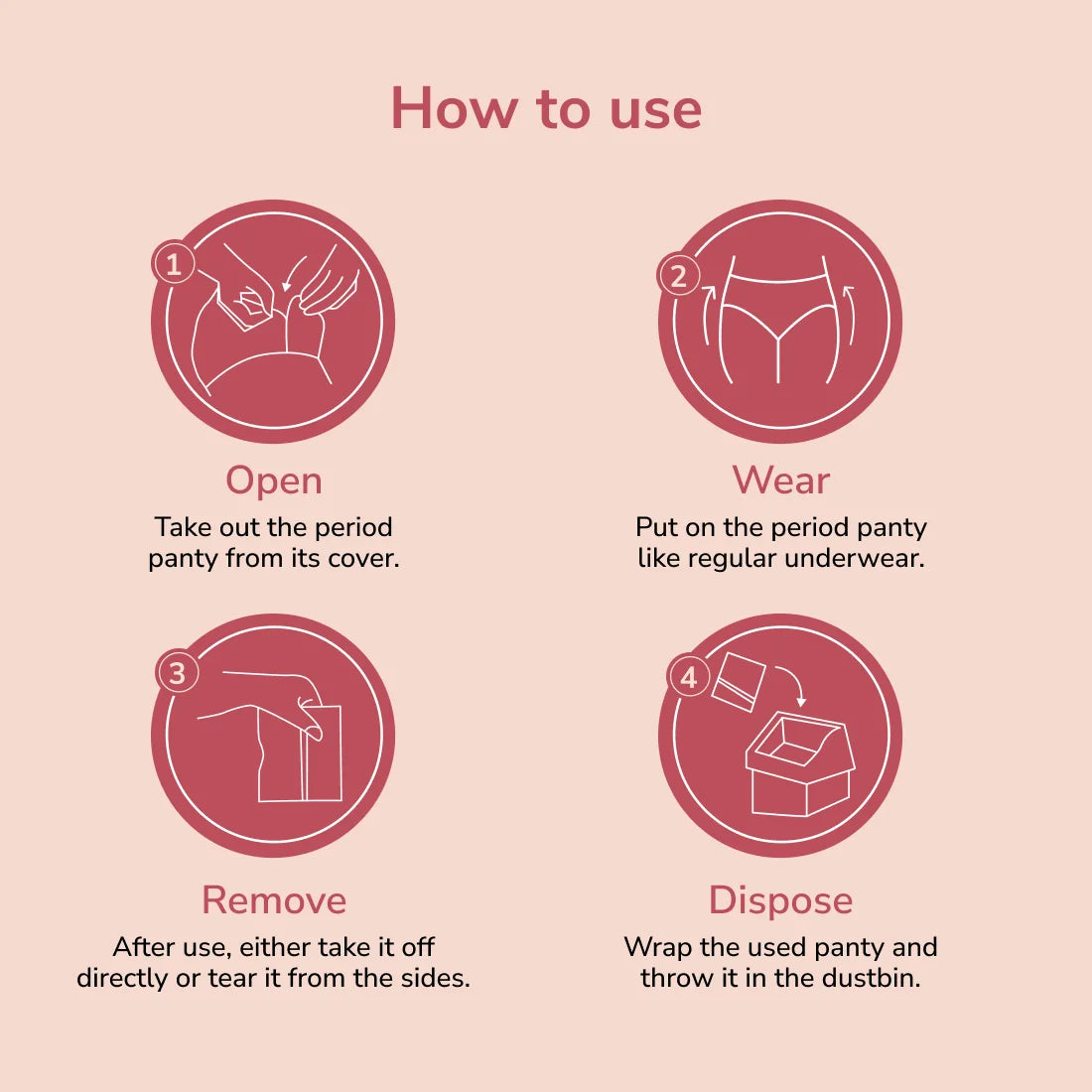 How to use

1

Open

Take out the period panty from its cover.

2

Wear

Put on the period panty like regular underwear.

3

Remove

After use, either take it off directly or tear it from the sides.

4

Dispose

Wrap the used panty and throw it in the dustbin.